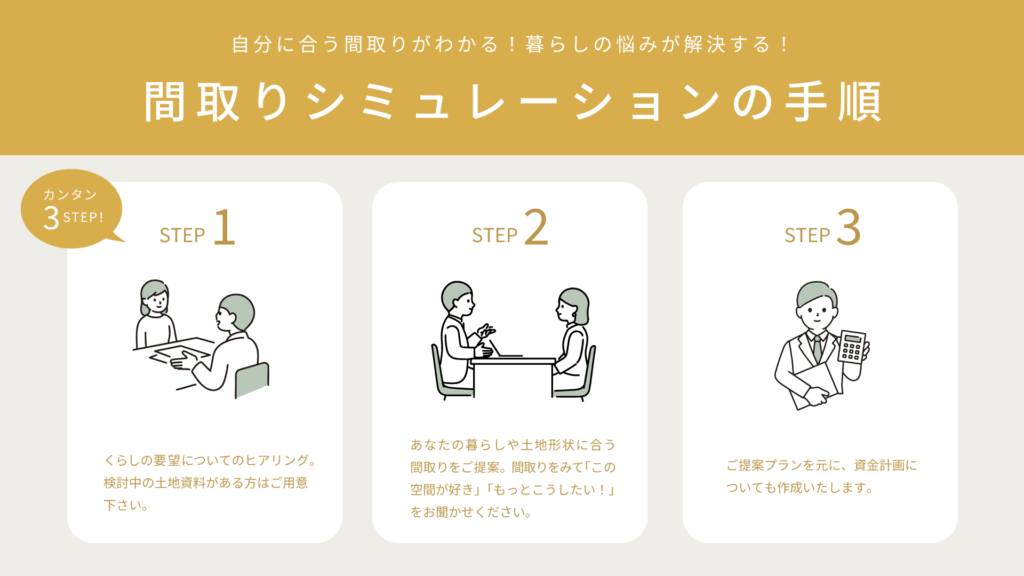 自分に合う間取りがわかる！暮らしの悩みが解決する！

間取りシミュレーションの手順

カンタン
3 STEP!

STEP 1

くらしの要望についてのヒアリング。検討中の土地資料がある方はご用意下さい。

STEP 2

あなたの暮らしや土地形状に合う間取りをご提案。間取りをみて「この空間が好き」「もっとこうしたい！」をお聞かせください。

STEP 3

ご提案プランを元に、資金計画についても作成いたします。